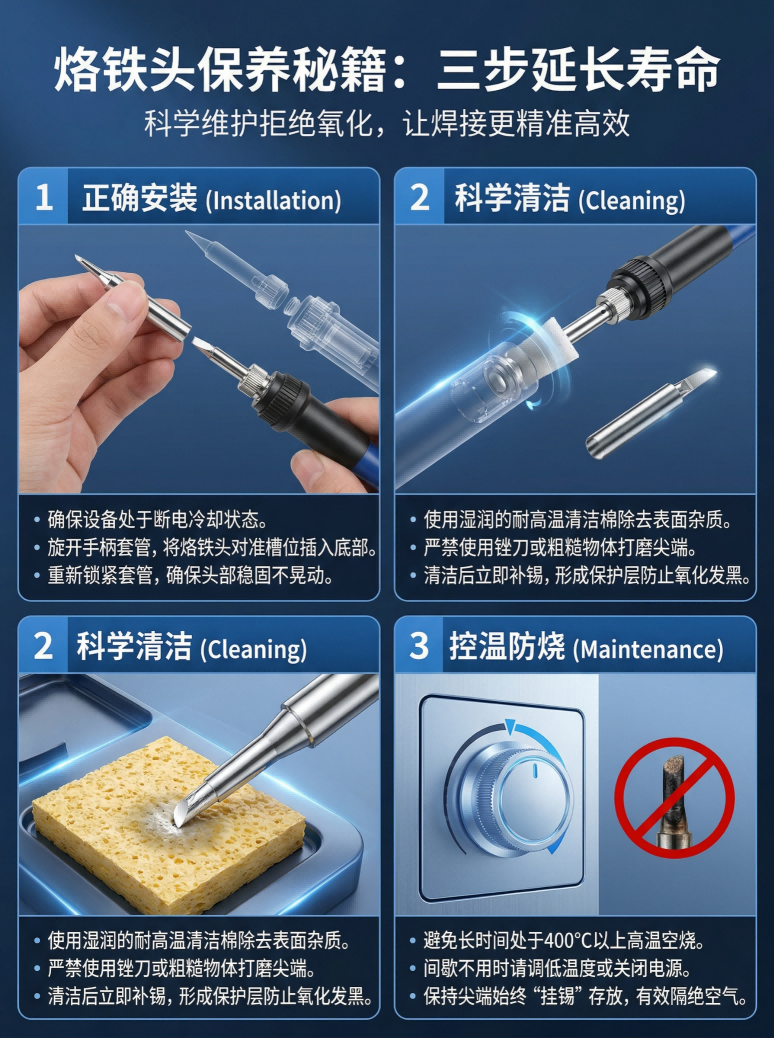 烙铁头保养秘籍：三步延长寿命

科学维护拒绝氧化，让焊接更精准高效

1 正确安装 (Installation)

• 确保设备处于断电冷却状态。
• 旋开手柄套管，将烙铁头对准槽位插入底部。
• 重新锁紧套管，确保头部稳固不晃动。

2 科学清洁 (Cleaning)

• 使用湿润的耐高温清洁棉除去表面杂质。
• 严禁使用锉刀或粗糙物体打磨尖端。
• 清洁后立即补锡，形成保护层防止氧化发黑。

2 科学清洁 (Cleaning)

• 使用湿润的耐高温清洁棉除去表面杂质。
• 严禁使用锉刀或粗糙物体打磨尖端。
• 清洁后立即补锡，形成保护层防止氧化发黑。

3 控温防烧 (Maintenance)

• 避免长时间处于400°C以上高温空烧。
• 间歇不用时请调低温度或关闭电源。
• 保持尖端始终“挂锡”存放，有效隔绝空气。