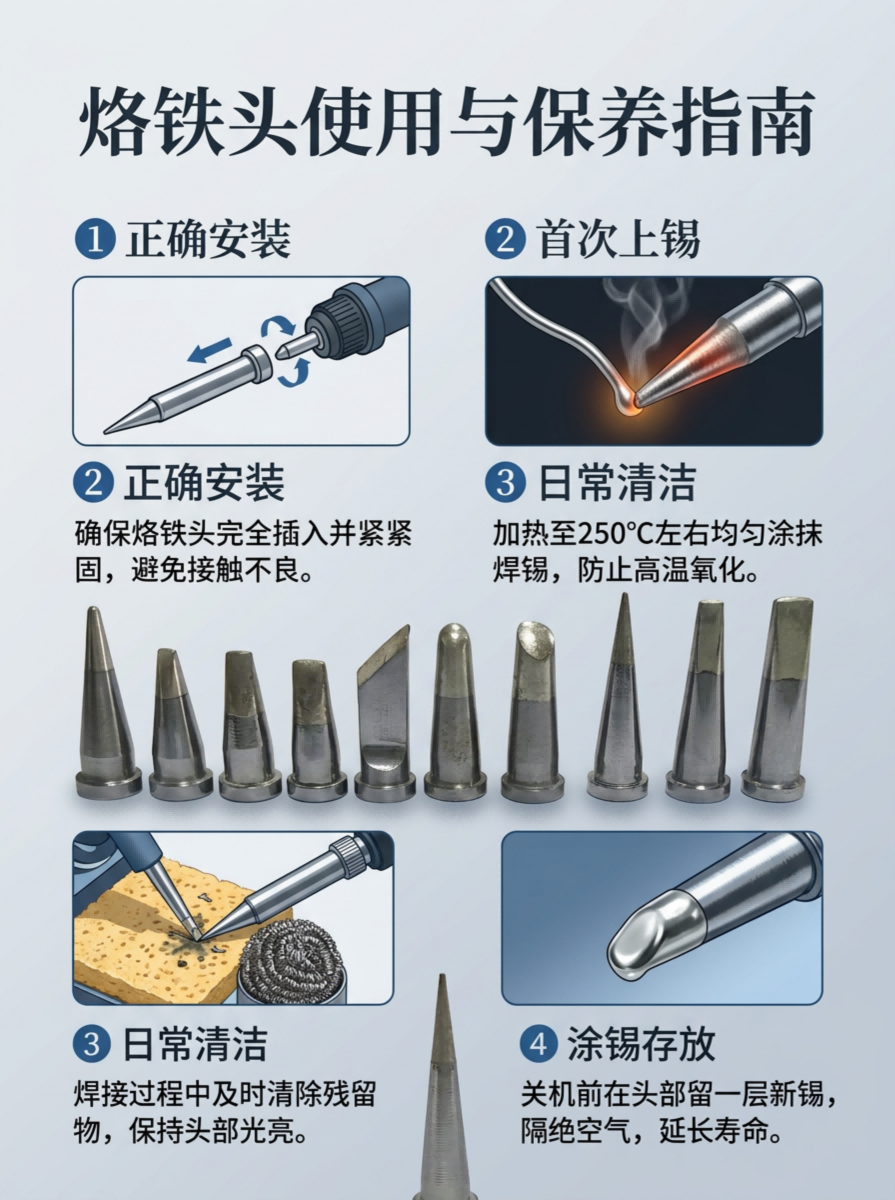 烙铁头使用与保养指南

1 正确安装

2 首次上锡

2 正确安装
确保烙铁头完全插入并紧紧固，避免接触不良。

3 日常清洁
加热至250°C左右均匀涂抹焊锡，防止高温氧化。

3 日常清洁
焊接过程中及时清除残留物，保持头部光亮。

4 涂锡存放
关机前在头部留一层新锡，隔绝空气，延长寿命。