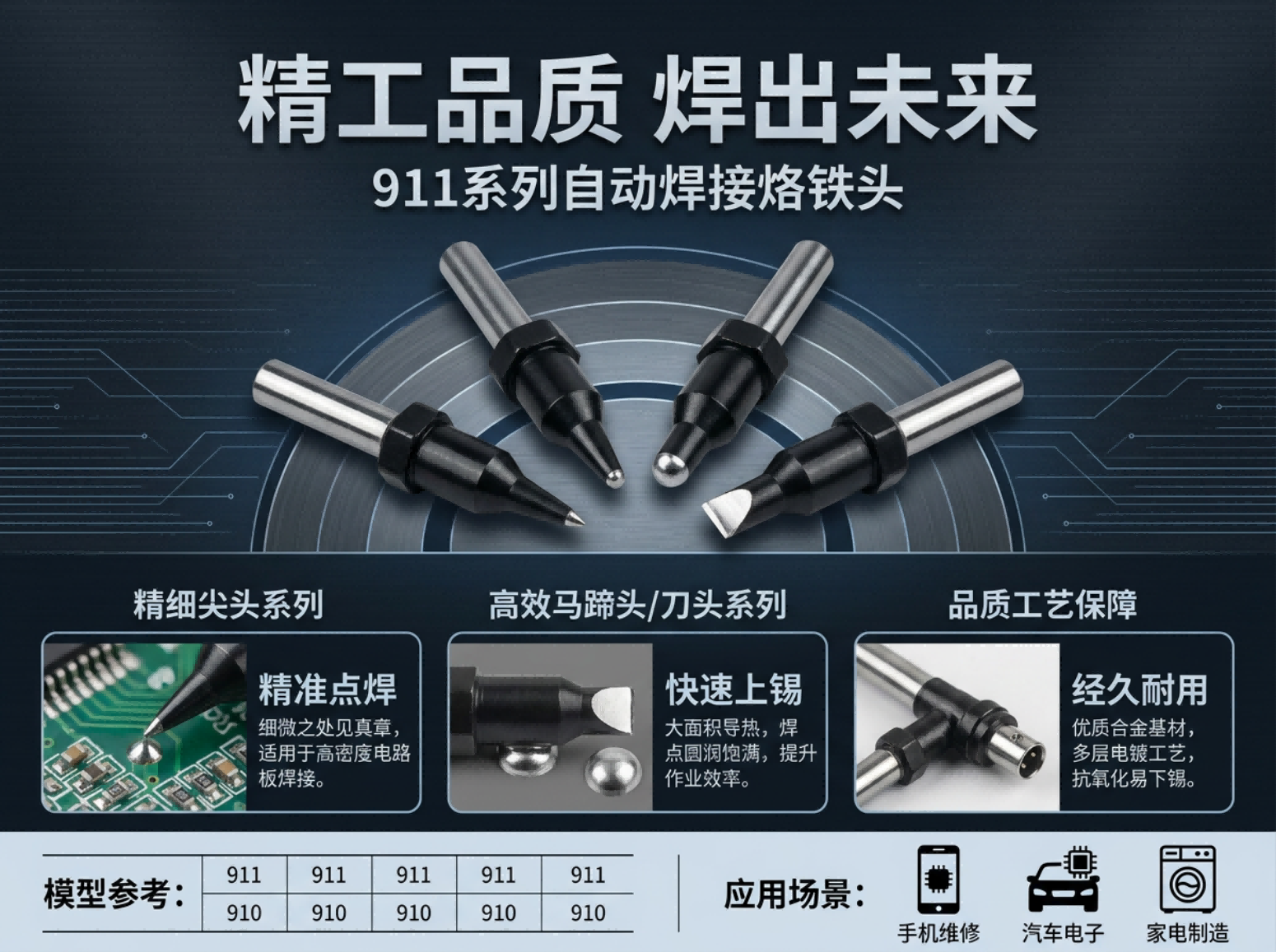 精工品质 焊出未来
911系列自动焊接烙铁头

精细尖头系列

精准点焊
细微之处见真章，适用于高密度电路板焊接。

高效马蹄头/刀头系列

快速上锡
大面积导热，焊点圆润饱满，提升作业效率。

品质工艺保障

经久耐用
优质合金基材，多层电镀工艺，抗氧化易下锡。

模型参考：

| 911 | 911 | 911 | 911 | 911 |
|---|---|---|---|---|
| 910 | 910 | 910 | 910 | 910 |

应用场景：
手机维修
汽车电子
家电制造